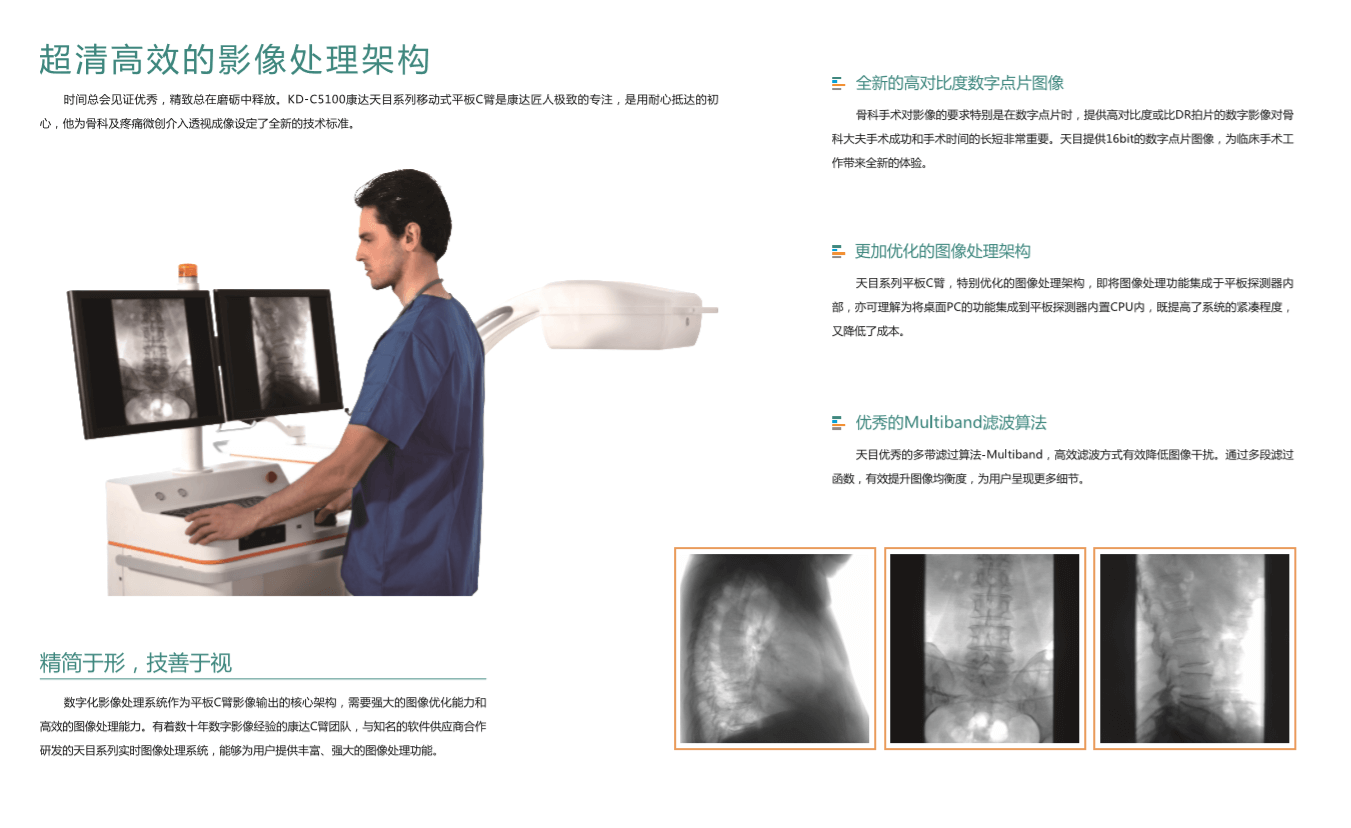 超清高效的影像处理架构

时间总会见证优秀，精致总在磨砺中释放。KD-C5100康达天目系列移动式平板C臂是康达匠人极致的专注，是用耐心抵达的初心，他为骨科及疼痛微创介入透视成像设定了全新的技术标准。

精简于形，技善于视

数字化影像处理系统作为平板C臂影像输出的核心架构，需要强大的图像优化能力和高效的图像处理能力。有着数十年数字影像经验的康达C臂团队，与知名的软件供应商合作研发的天目系列实时图像处理系统，能够为用户提供丰富、强大的图像处理功能。

全新的高对比度数字点片图像

骨科手术对影像的要求特别是在数字点片时，提供高对比度或比DR拍片的数字影像对骨科大夫手术成功和手术时间的长短非常重要。天目提供16bit的数字点片图像，为临床手术工作带来全新的体验。

更加优化的图像处理架构

天目系列平板C臂，特别优化的图像处理架构，即将图像处理功能集成于平板探测器内部，亦可理解为将桌面PC的功能集成到平板探测器内置CPU内，既提高了系统的紧凑程度，又降低了成本。

优秀的Multiband滤波算法

天目优秀的多带滤过算法-Multiband，高效滤波方式有效降低图像干扰。通过多段滤过函数，有效提升图像均衡度，为用户呈现更多细节。